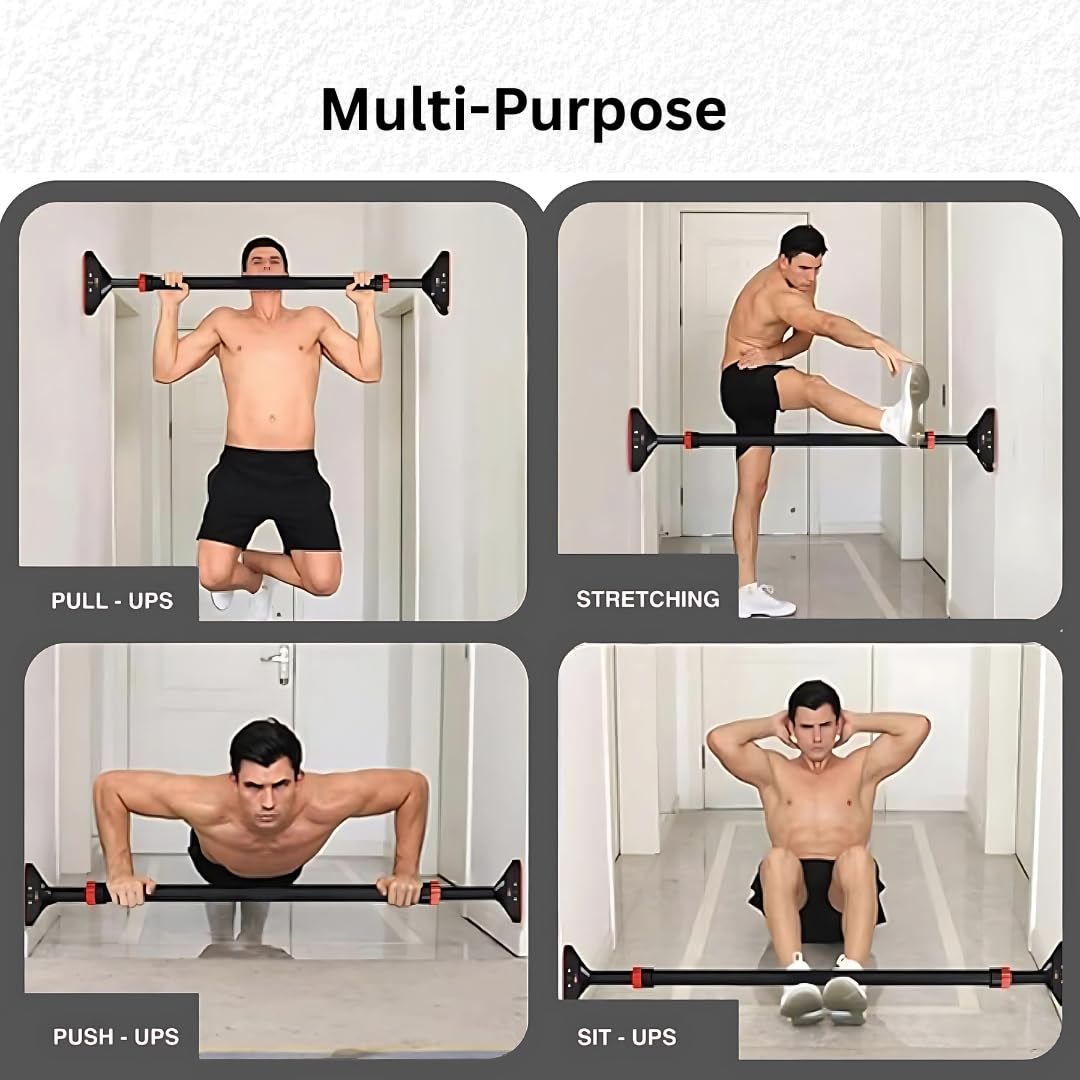 Multi-Purpose

PULL - UPS

STRETCHING

PUSH - UPS

SIT - UPS