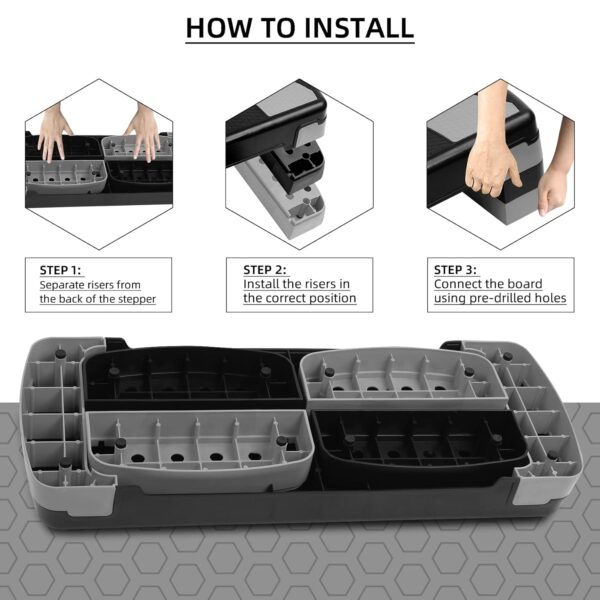 HOW TO INSTALL

STEP 1:
Separate risers from the back of the stepper

STEP 2:
Install the risers in the correct position

STEP 3:
Connect the board using pre-drilled holes